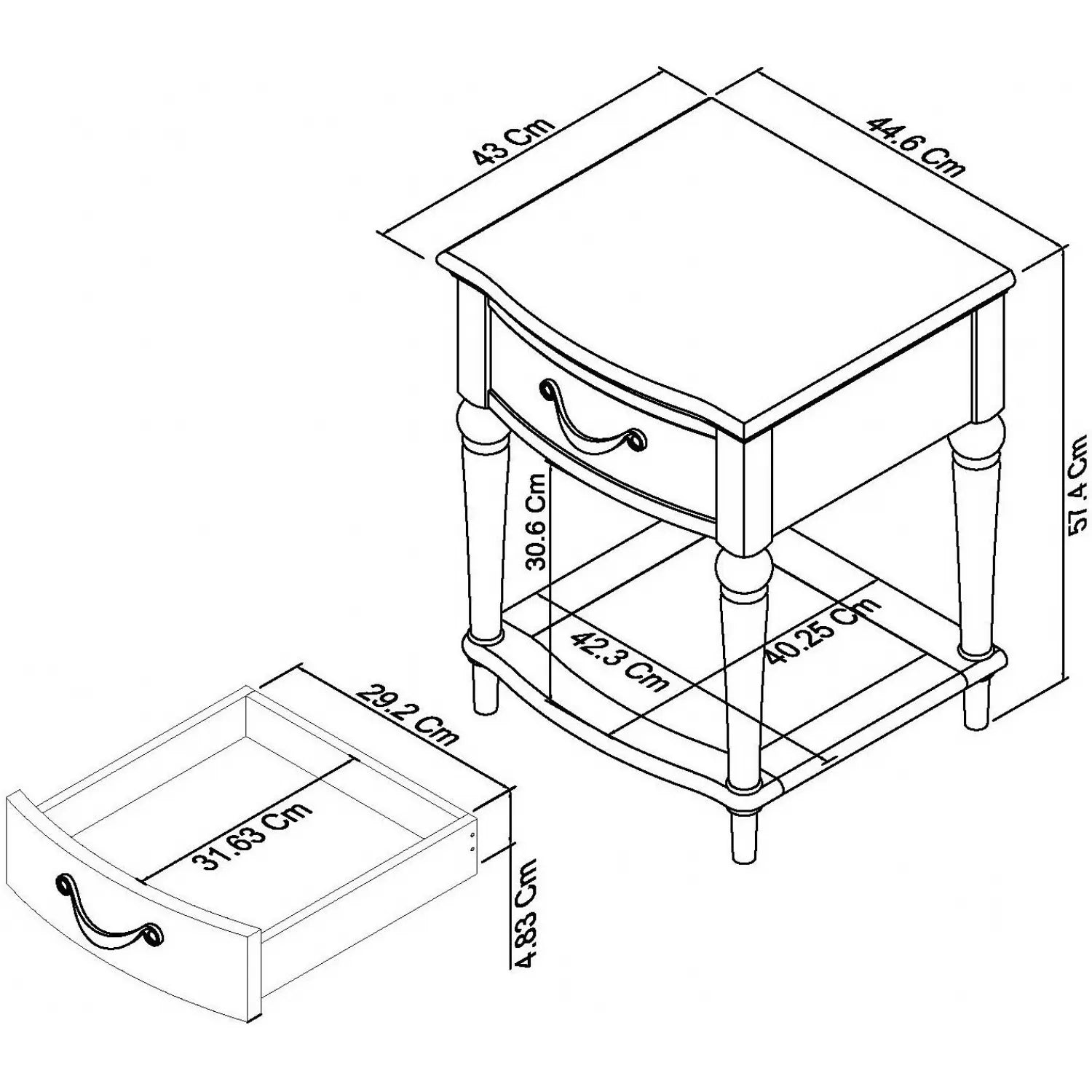 43 Cm

44.6 Cm

57.4 Cm

30.6 Cm

42.3 Cm

40.25 Cm

29.2 Cm

31.63 Cm

4.83 Cm