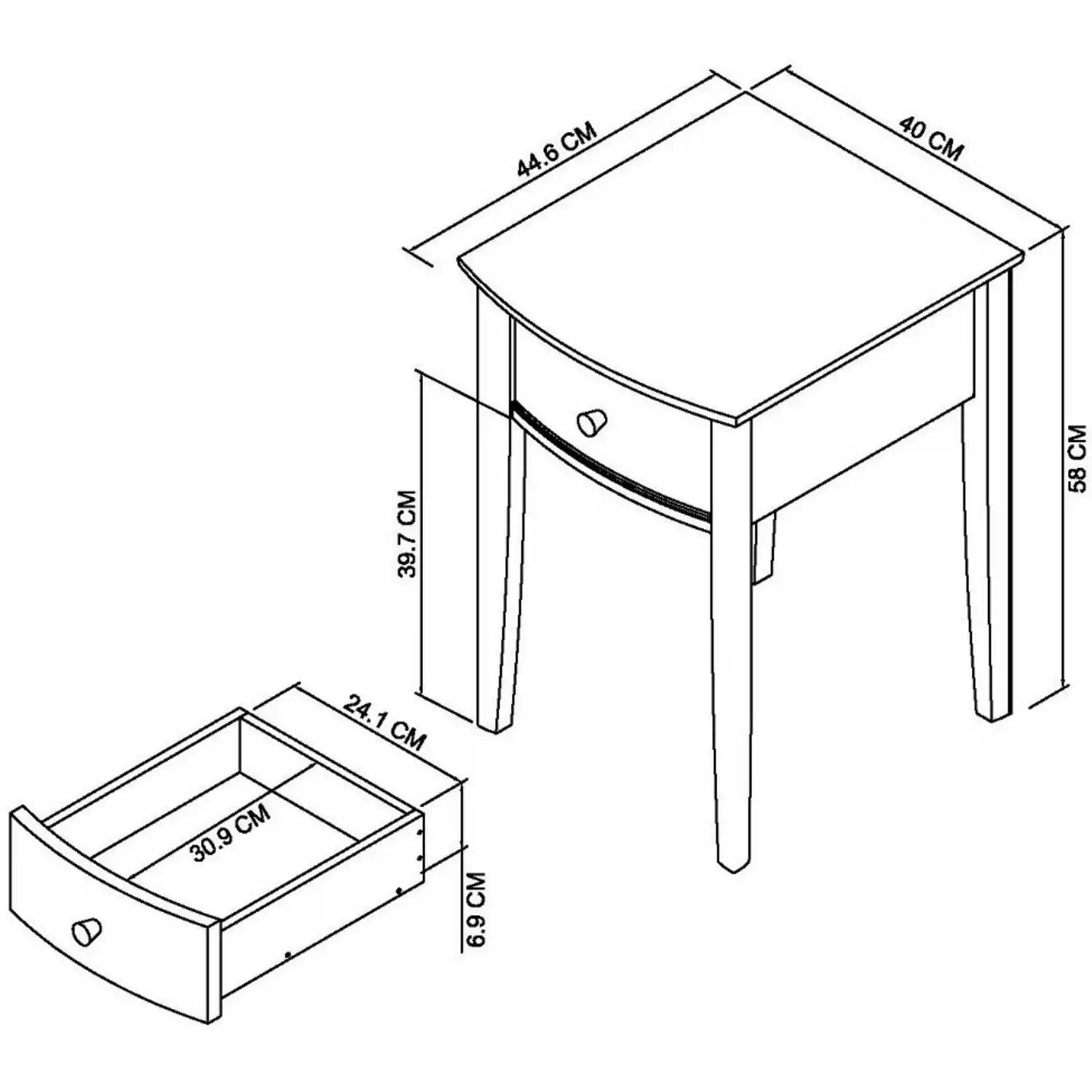 44.6 CM
40 CM
58 CM
39.7 CM
24.1 CM
30.9 CM
6.9 CM